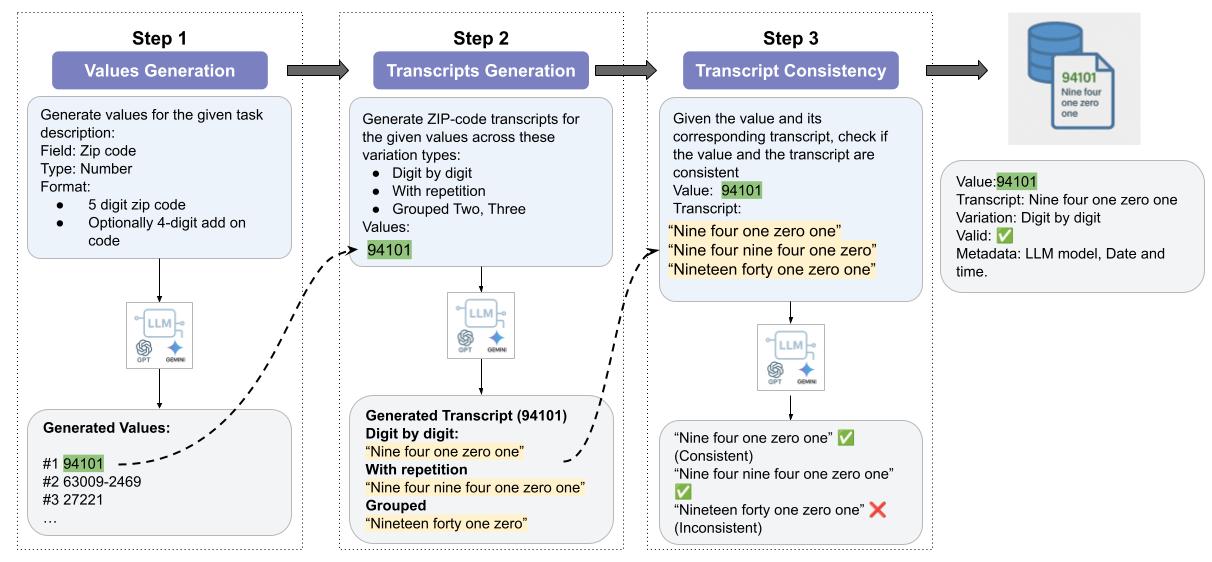 Step 1

Values Generation

Generate values for the given task description:
Field: Zip code
Type: Number
Format:
● 5 digit zip code
● Optionally 4-digit add on code

LLM
GPT GEMINI

Generated Values:

#1 94101
#2 63009-2469
#3 27221
…

Step 2

Transcripts Generation

Generate ZIP-code transcripts for the given values across these variation types:
● Digit by digit
● With repetition
● Grouped Two, Three
Values:
94101

LLM
GPT GEMINI

Generated Transcript (94101)
Digit by digit:
"Nine four one zero one"
With repetition
"Nine four nine four one zero one"
Grouped
"Nineteen forty one zero"

Step 3

Transcript Consistency

Given the value and its corresponding transcript, check if the value and the transcript are consistent
Value: 94101
Transcript:
"Nine four one zero one"
"Nine four nine four one zero"
"Nineteen forty one zero one"

LLM
GPT GEMINI

"Nine four one zero one" ✅ (Consistent)
"Nine four nine four one zero one" ✅
"Nineteen forty one zero one" ❌ (Inconsistent)

94101
Nine four one zero one

Value:94101
Transcript: Nine four one zero one
Variation: Digit by digit
Valid: ✅
Metadata: LLM model, Date and time.